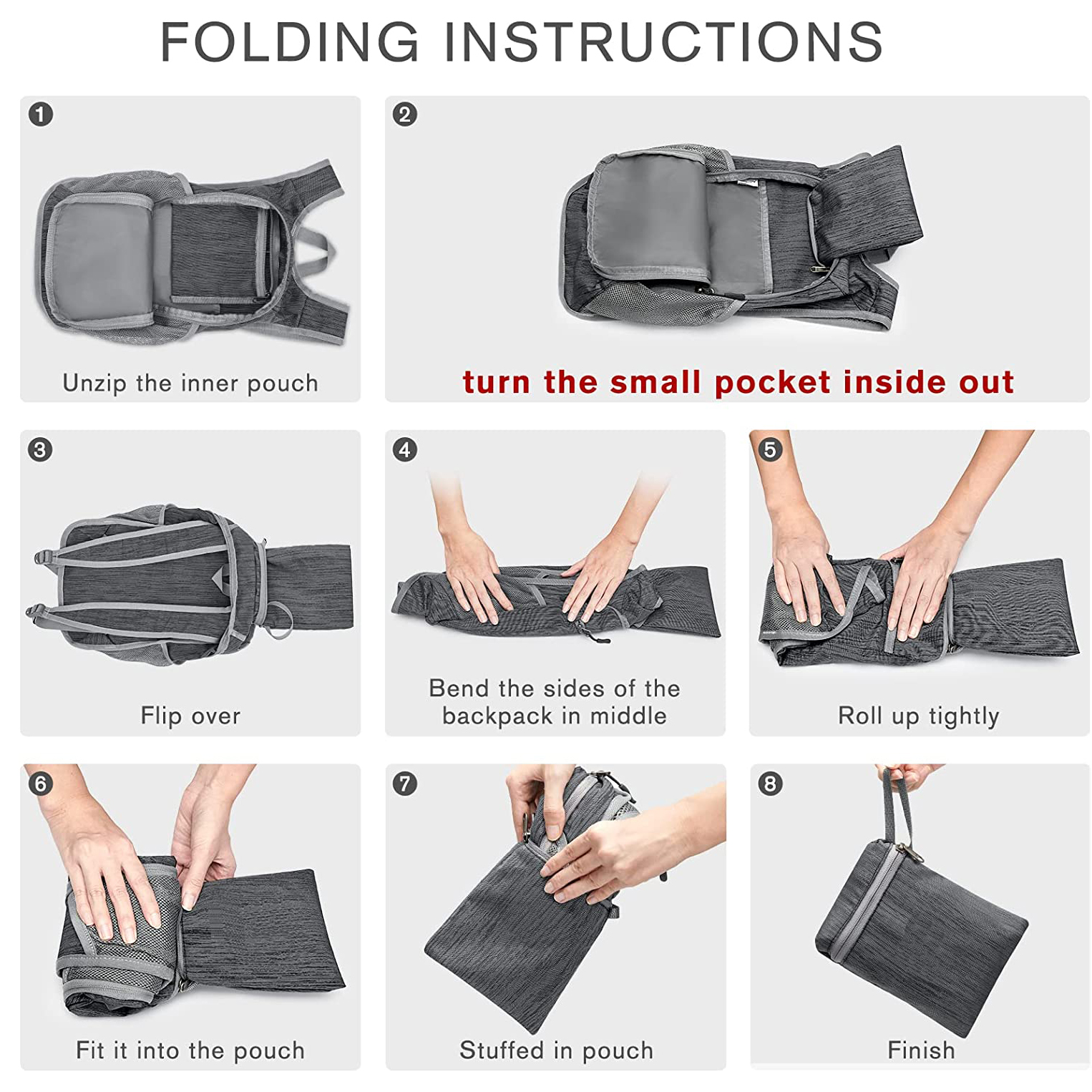 FOLDING INSTRUCTIONS

1
Unzip the inner pouch

2
turn the small pocket inside out

3
Flip over

4
Bend the sides of the backpack in middle

5
Roll up tightly

6
Fit it into the pouch

7
Stuffed in pouch

8
Finish